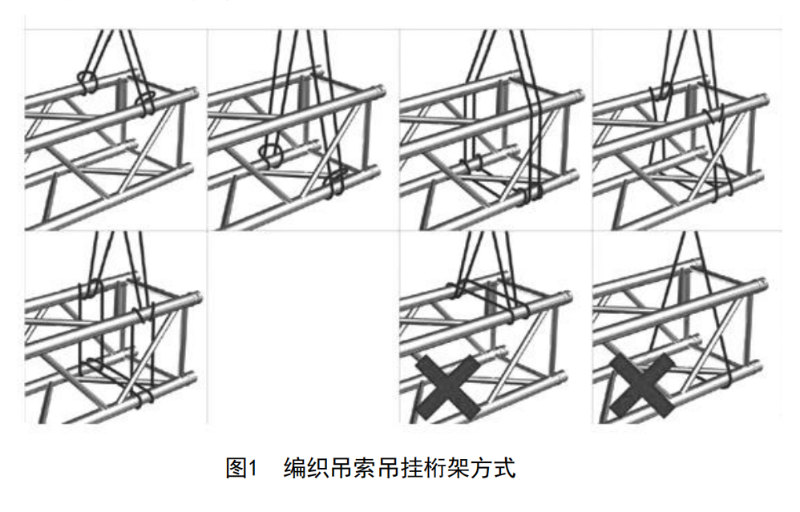 图1　编织吊索吊挂桁架方式